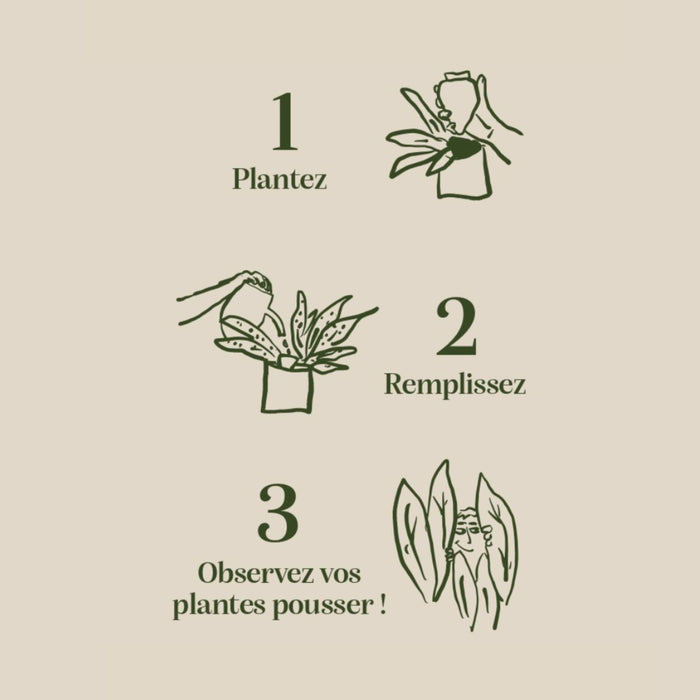 1
Plantez

2
Remplissez

3
Observez vos plantes pousser !